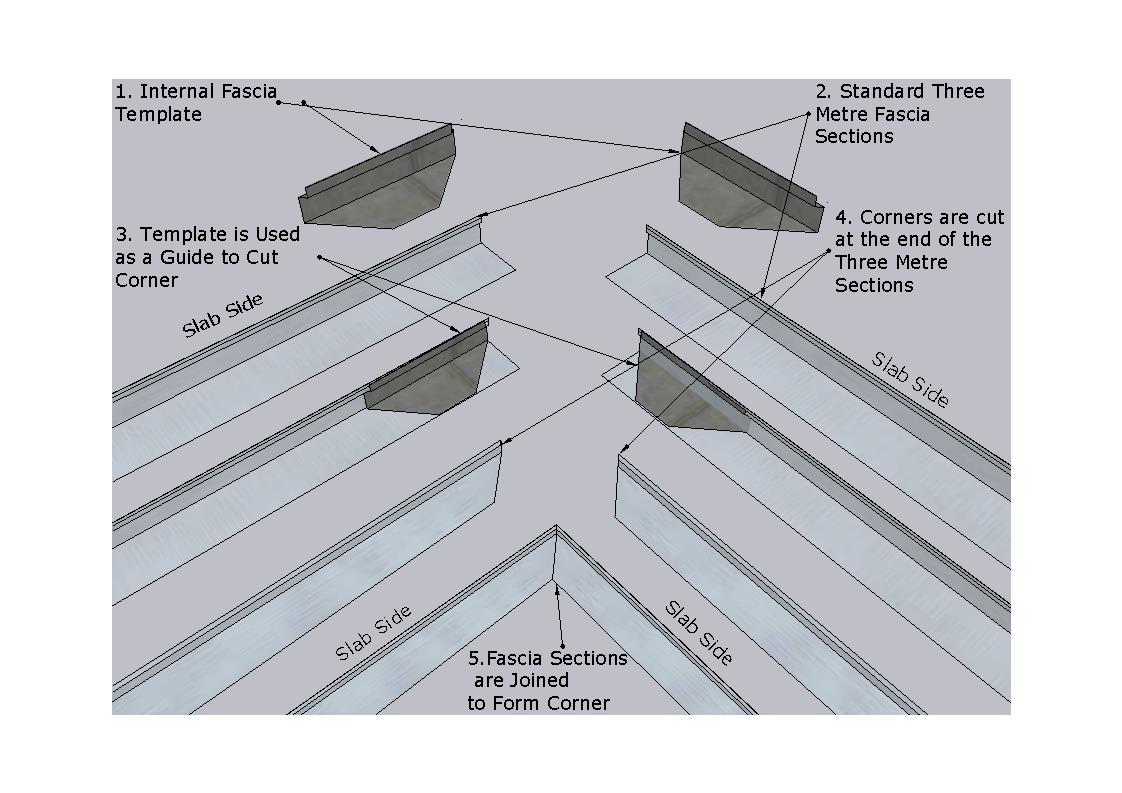 1. Internal Fascia Template

2. Standard Three Metre Fascia Sections

3. Template is Used as a Guide to Cut Corner

4. Corners are cut at the end of the Three Metre Sections

Slab Side

Slab Side

Slab Side

Slab Side

5.Fascia Sections are Joined to Form Corner